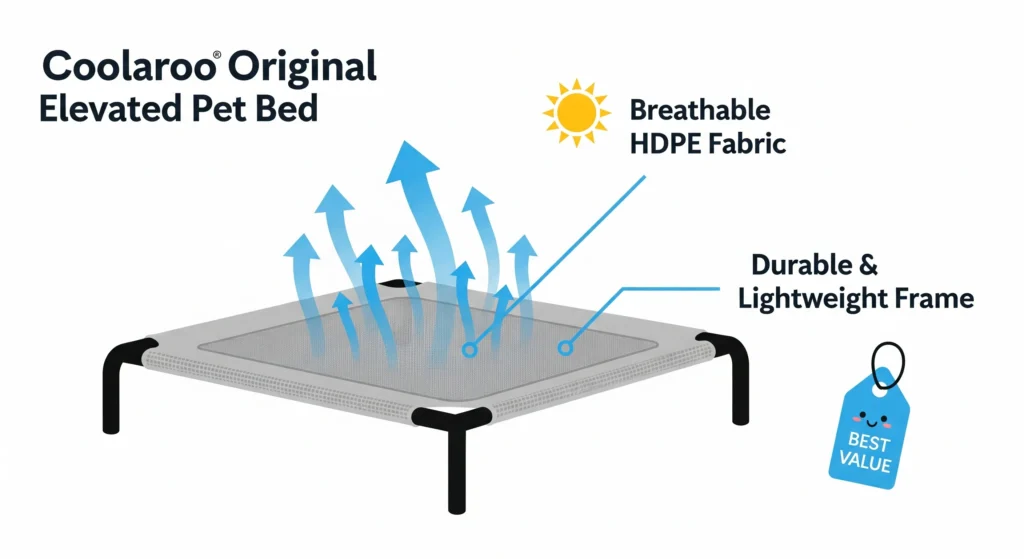 Coolaroo® Original
Elevated Pet Bed

Breathable
HDPE Fabric

Durable &
Lightweight Frame

BEST
VALUE